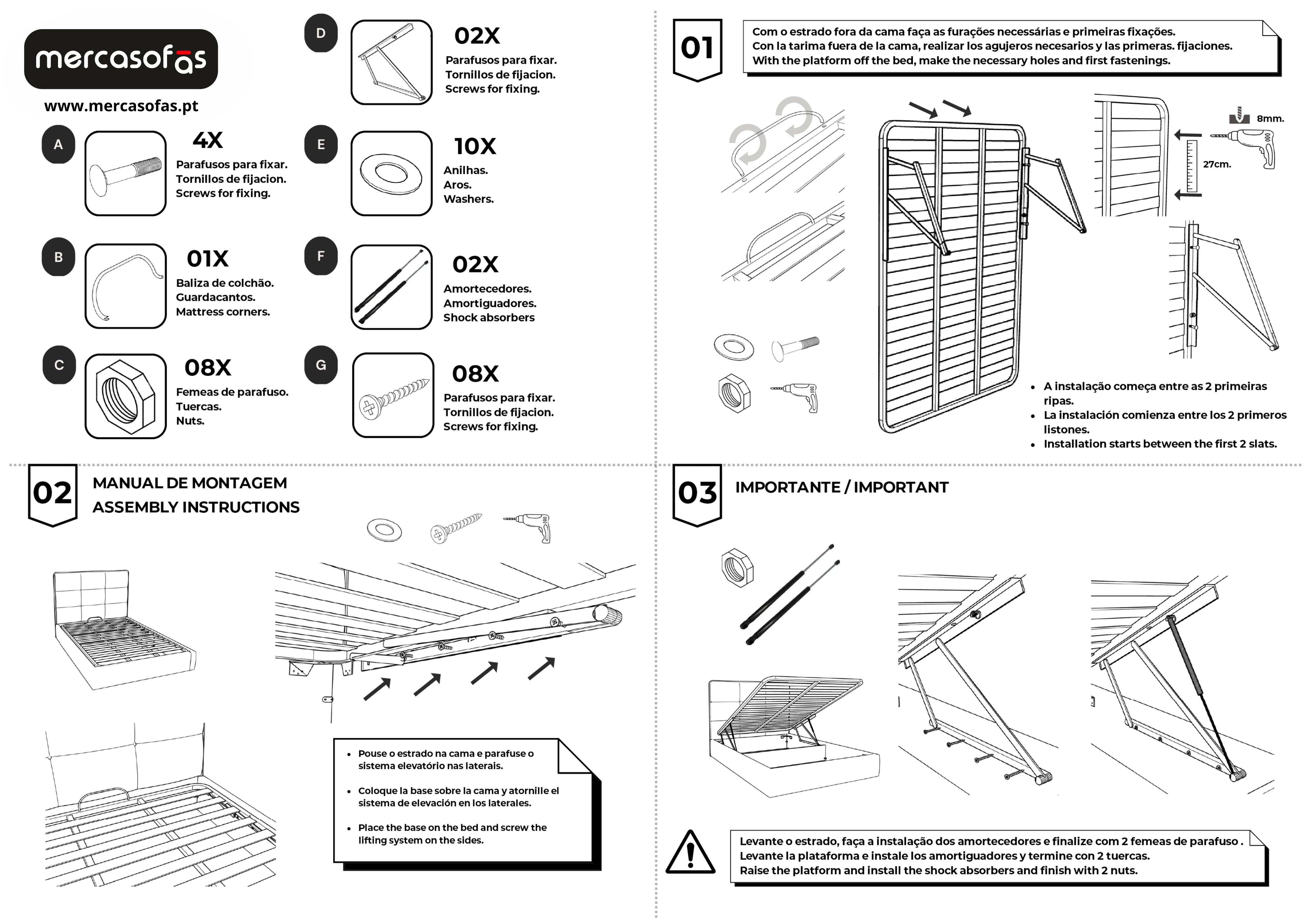 mercasofas

www.mercasofas.pt

A

4X

Parafusos para fixar.
Tornillos de fijacion.
Screws for fixing.

B

01X

Baliza de colchão.
Guardacantos.
Mattress corners.

C

08X

Femeas de parafuso.
Tuercas.
Nuts.

D

02X

Parafusos para fixar.
Tornillos de fijacion.
Screws for fixing.

E

10X

Anilhas.
Aros.
Washers.

F

02X

Amortecedores.
Amortiguadores.
Shock absorbers

G

08X

Parafusos para fixar.
Tornillos de fijacion.
Screws for fixing.

01

Com o estrado fora da cama faça as furações necessárias e primeiras fixações.
Con la tarima fuera de la cama, realizar los agujeros necesarios y las primeras. fijaciones.
With the platform off the bed, make the necessary holes and first fastenings.

8mm.

27cm.

- A instalação começa entre as 2 primeiras ripas.
- La instalación comienza entre los 2 primeros listones.
- Installation starts between the first 2 slats.

02

MANUAL DE MONTAGEM
ASSEMBLY INSTRUCTIONS

- Pouse o estrado na cama e parafuse o sistema elevatório nas laterais.
- Coloque la base sobre la cama y atornille el sistema de elevación en los laterales.
- Place the base on the bed and screw the lifting system on the sides.

03

IMPORTANTE / IMPORTANT

Levante o estrado, faça a instalação dos amortecedores e finalize com 2 femeas de parafuso .
Levante la plataforma e instale los amortiguadores y termine con 2 tuercas.
Raise the platform and install the shock absorbers and finish with 2 nuts.